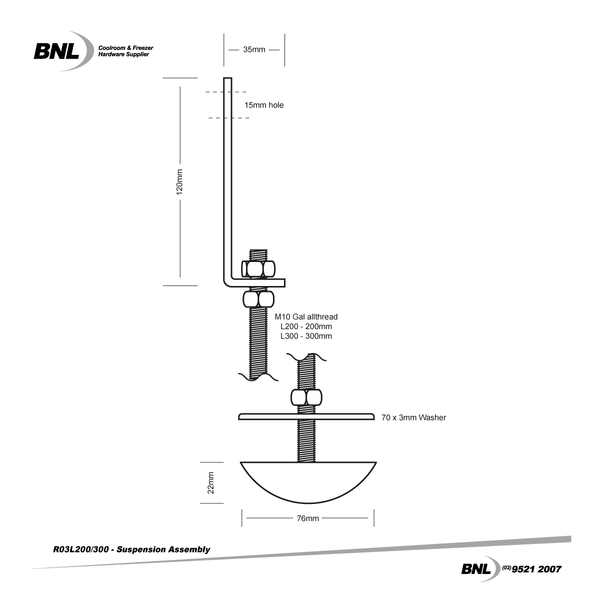 BNL Coolroom & Freezer Hardware Supplier

35mm

15mm hole

120mm

M10 Gal allthread
L200 - 200mm
L300 - 300mm

70 x 3mm Washer

22mm

76mm

R03L200/300 - Suspension Assembly

BNL (02) 9521 2007